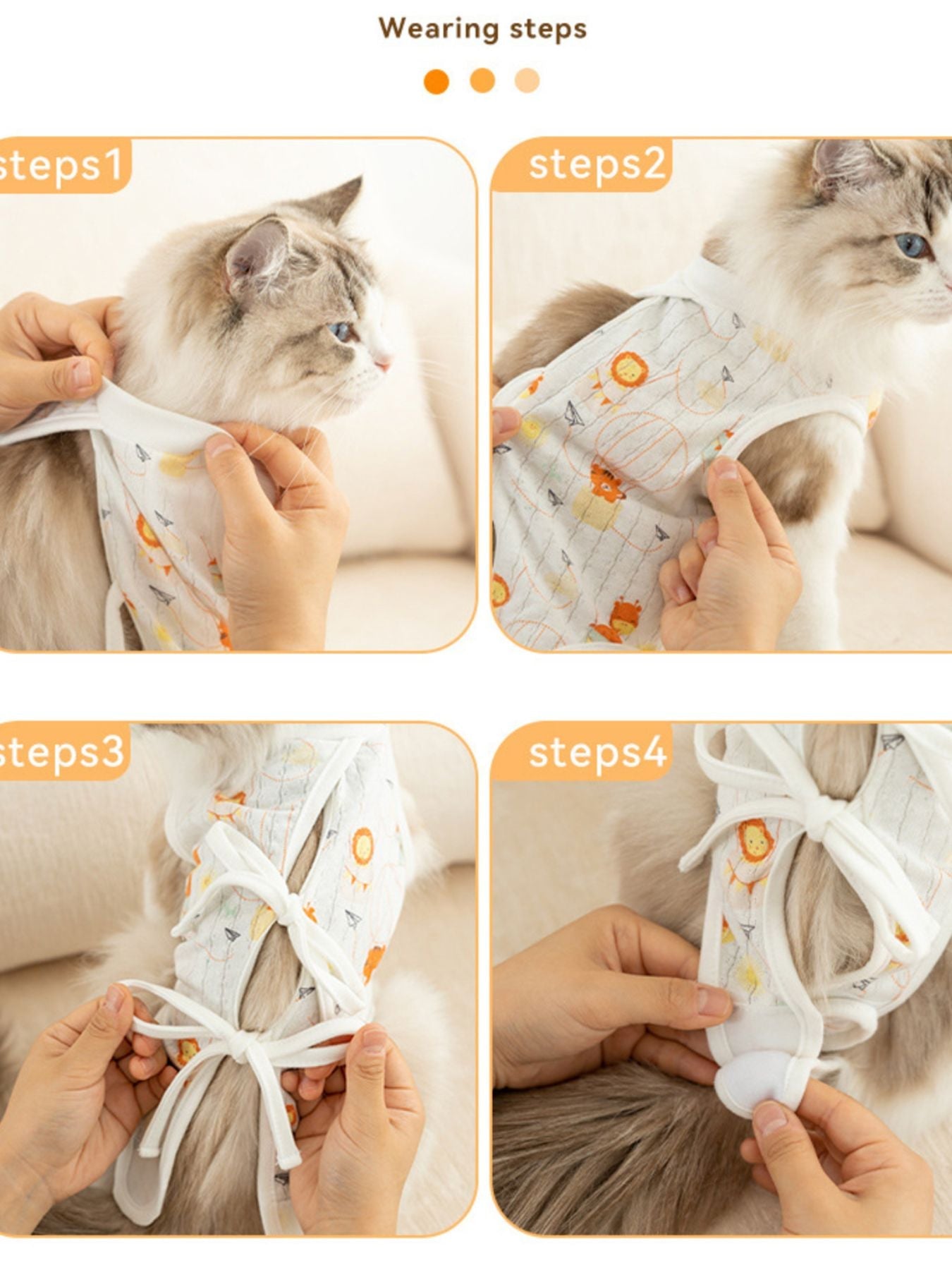 Wearing steps

steps1

steps2

steps3

steps4